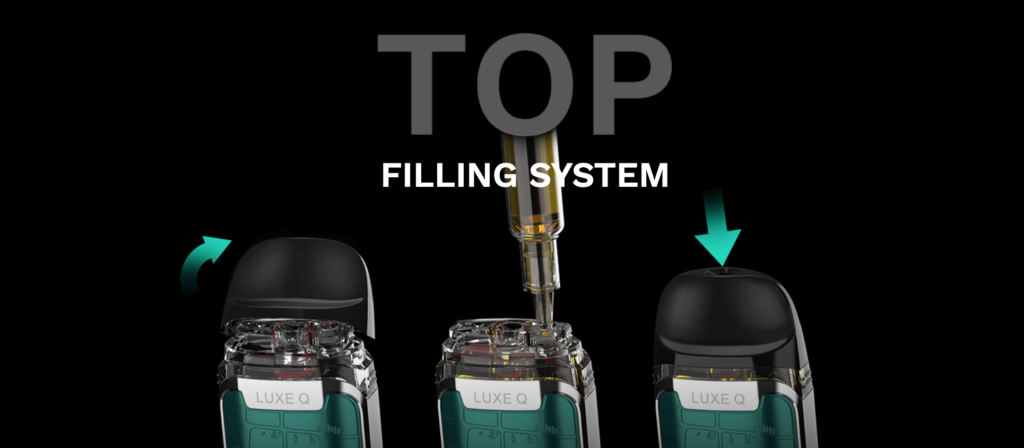 TOP
FILLING SYSTEM

LUXE Q

LUXE Q

LUXE Q