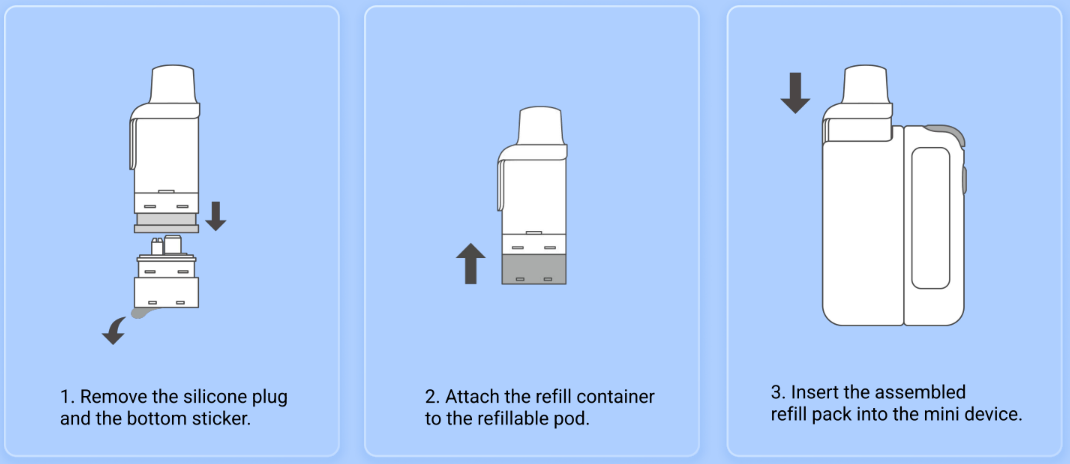 1. Remove the silicone plug and the bottom sticker.

2. Attach the refill container to the refillable pod.

3. Insert the assembled refill pack into the mini device.