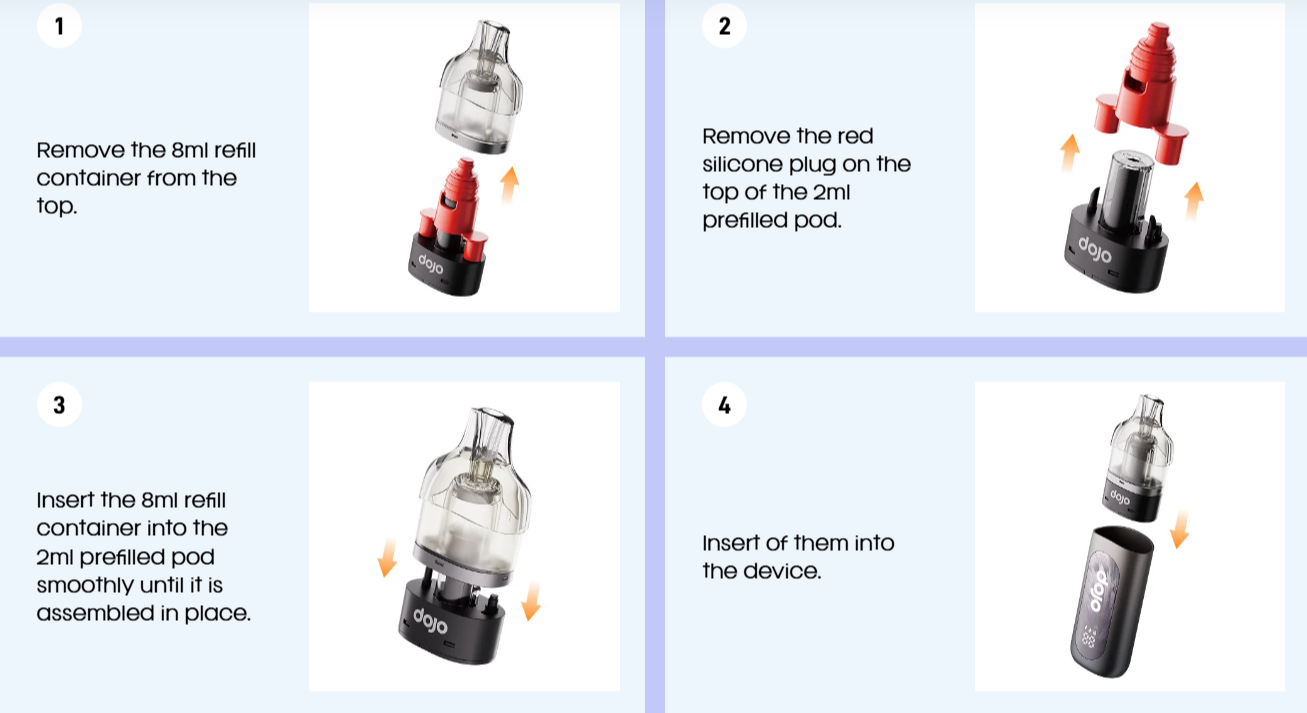 1

Remove the 8ml refill container from the top.

dojo

2

Remove the red silicone plug on the top of the 2ml prefilled pod.

dojo

3

Insert the 8ml refill container into the 2ml prefilled pod smoothly until it is assembled in place.

dojo

4

Insert of them into the device.

dojo

dojo