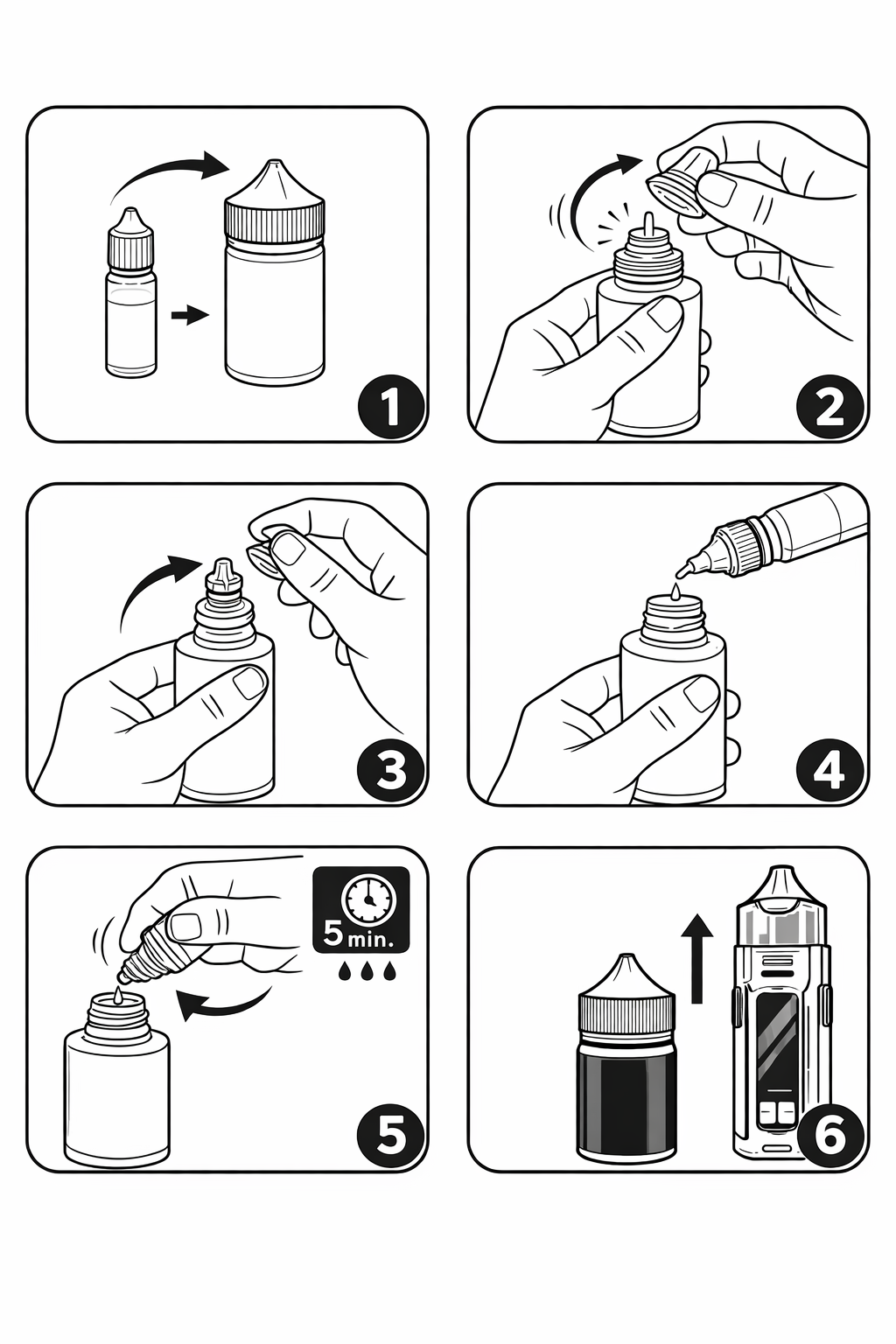 1

2

3

4

5 min.

5

6